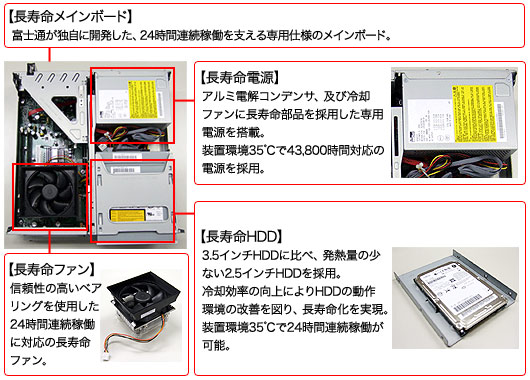 【長寿命メインボード】
富士通が独自に開発した、24時間連続稼働を支える専用仕様のメインボード。

【長寿命電源】
アルミ電解コンデンサ、及び冷却ファンに長寿命部品を採用した専用電源を搭載。
装置環境35℃で43,800時間対応の電源を採用。

【長寿命HDD】
3.5インチHDDに比べ、発熱量の少ない2.5インチHDDを採用。
冷却効率の向上によりHDDの動作環境の改善を図り、長寿命化を実現。
装置環境35℃で24時間連続稼働が可能。

【長寿命ファン】
信頼性の高いベアリングを使用した24時間連続稼働に対応の長寿命ファン。